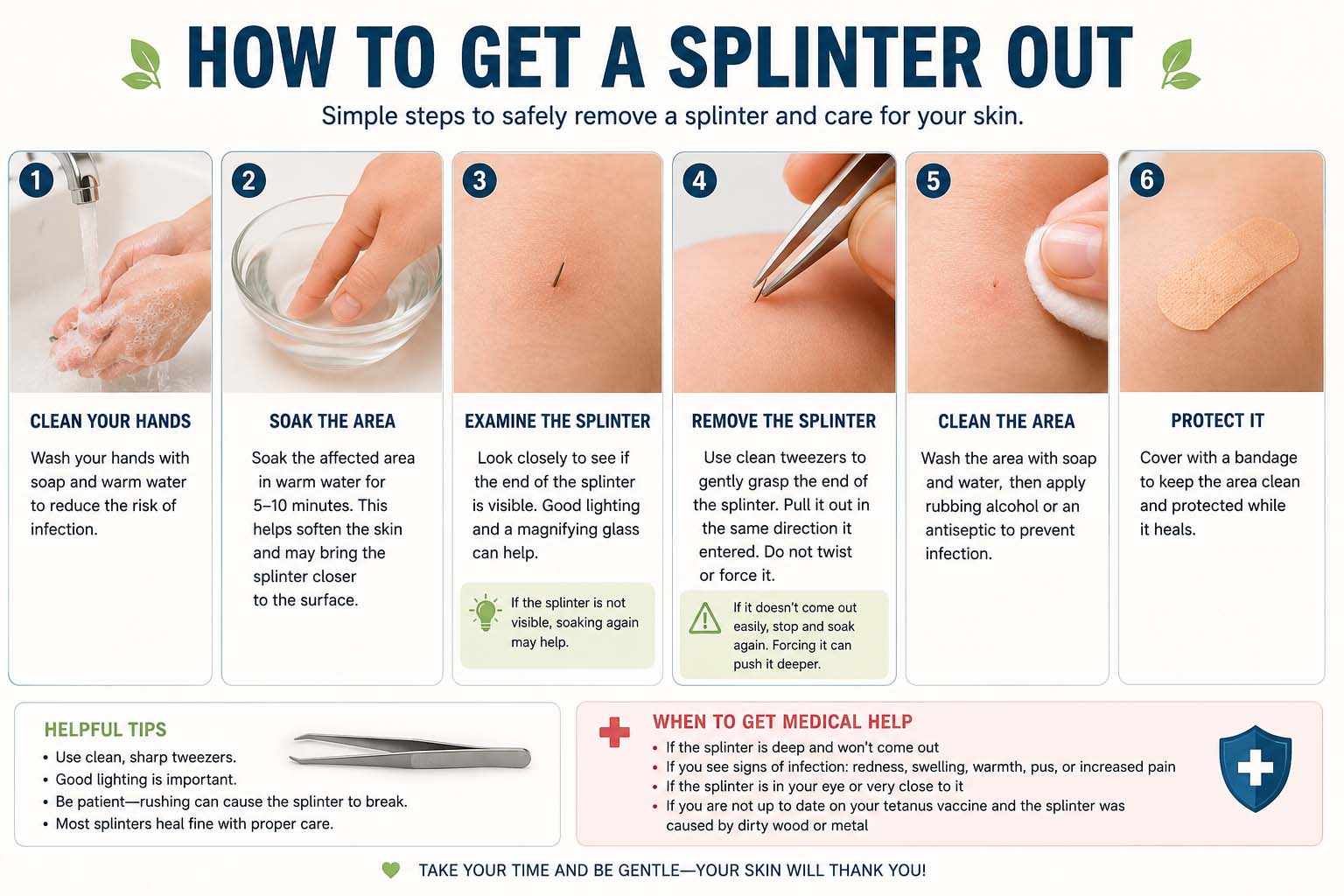 HOW TO GET A SPLINTER OUT

Simple steps to safely remove a splinter and care for your skin.

1

CLEAN YOUR HANDS

Wash your hands with soap and warm water to reduce the risk of infection.

2

SOAK THE AREA

Soak the affected area in warm water for 5–10 minutes. This helps soften the skin and may bring the splinter closer to the surface.

3

EXAMINE THE SPLINTER

Look closely to see if the end of the splinter is visible. Good lighting and a magnifying glass can help.

If the splinter is not visible, soaking again may help.

4

REMOVE THE SPLINTER

Use clean tweezers to gently grasp the end of the splinter. Pull it out in the same direction it entered. Do not twist or force it.

If it doesn't come out easily, stop and soak again. Forcing it can push it deeper.

5

CLEAN THE AREA

Wash the area with soap and water, then apply rubbing alcohol or an antiseptic to prevent infection.

6

PROTECT IT

Cover with a bandage to keep the area clean and protected while it heals.

HELPFUL TIPS
• Use clean, sharp tweezers.
• Good lighting is important.
• Be patient—rushing can cause the splinter to break.
• Most splinters heal fine with proper care.

WHEN TO GET MEDICAL HELP
• If the splinter is deep and won't come out
• If you see signs of infection: redness, swelling, warmth, pus, or increased pain
• If the splinter is in your eye or very close to it
• If you are not up to date on your tetanus vaccine and the splinter was caused by dirty wood or metal

TAKE YOUR TIME AND BE GENTLE—YOUR SKIN WILL THANK YOU!